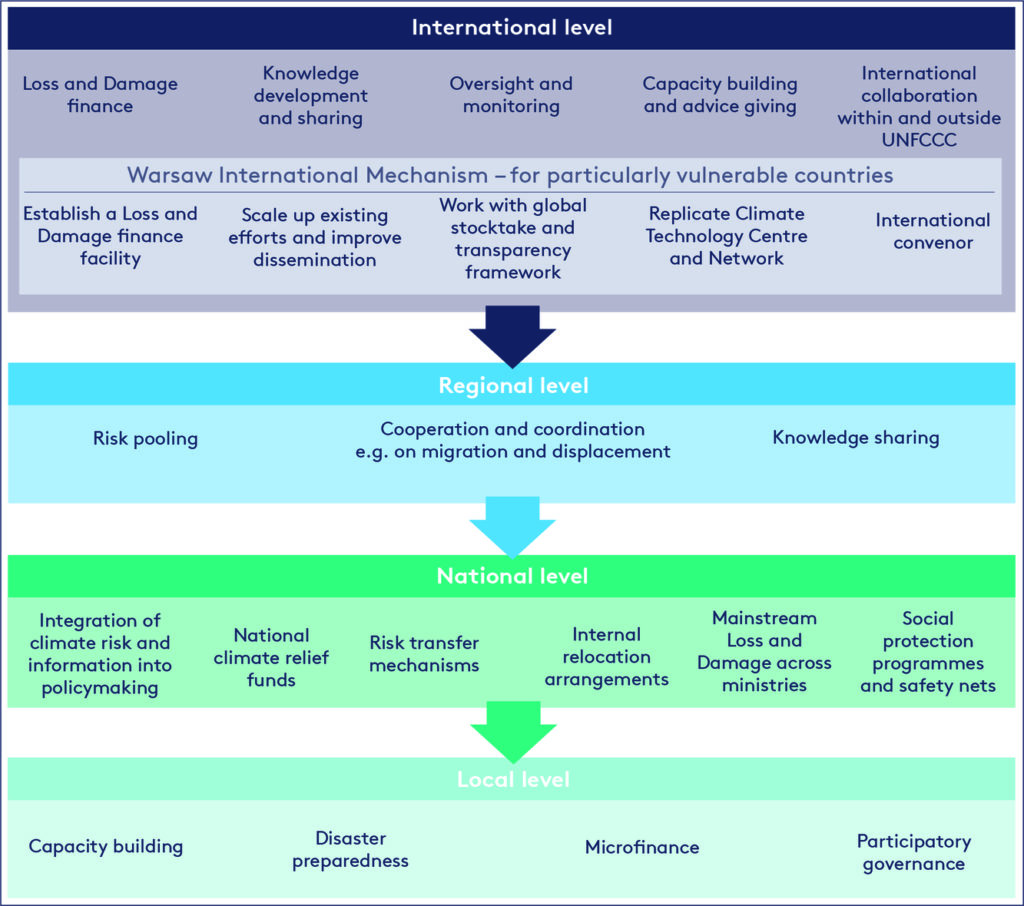 International level

Loss and Damage finance

Knowledge development and sharing

Oversight and monitoring

Capacity building and advice giving

International collaboration within and outside UNFCCC

Warsaw International Mechanism – for particularly vulnerable countries

Establish a Loss and Damage finance facility

Scale up existing efforts and improve dissemination

Work with global stocktake and transparency framework

Replicate Climate Technology Centre and Network

International convenor

Regional level

Risk pooling

Cooperation and coordination e.g. on migration and displacement

Knowledge sharing

National level

Integration of climate risk and information into policymaking

National climate relief funds

Risk transfer mechanisms

Internal relocation arrangements

Mainstream Loss and Damage across ministries

Social protection programmes and safety nets

Local level

Capacity building

Disaster preparedness

Microfinance

Participatory governance